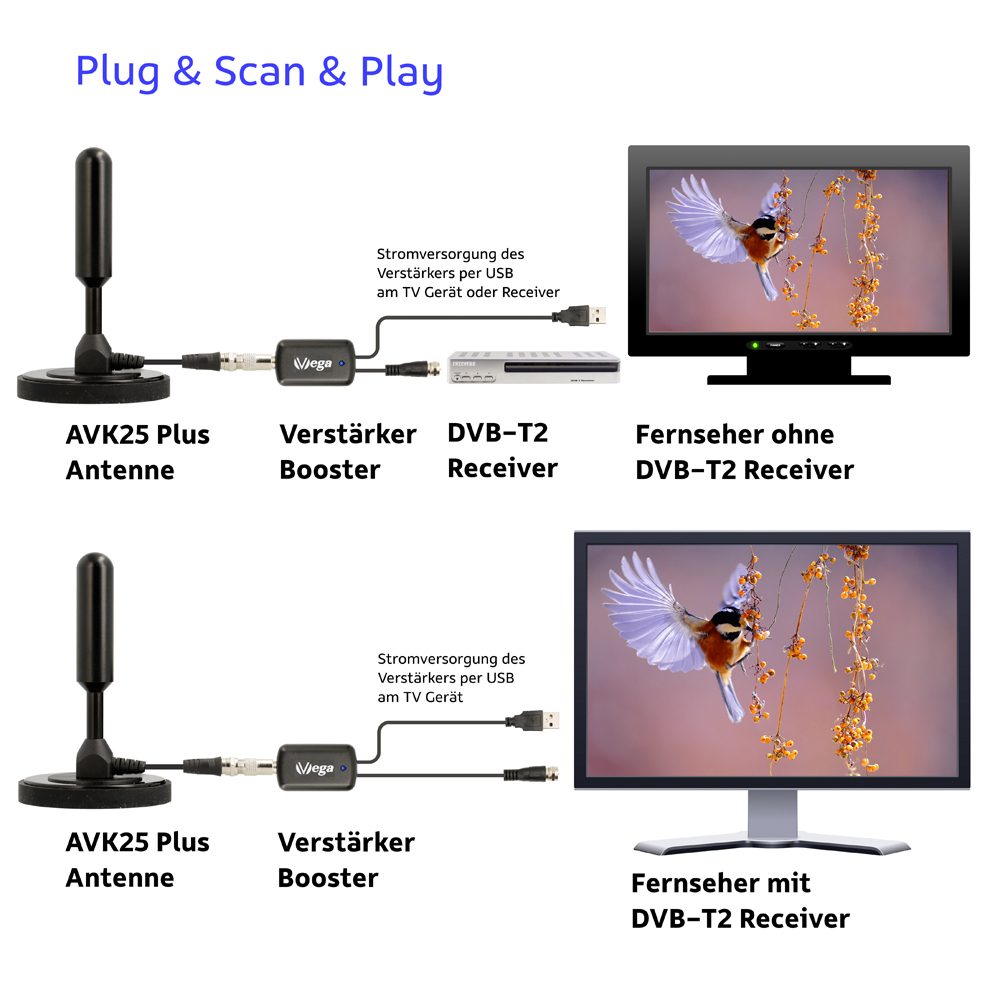 Plug & Scan & Play

Stromversorgung des Verstärkers per USB am TV Gerät oder Receiver

Vega

AVK25 Plus Antenne

Verstärker Booster

DVB–T2 Receiver

Fernseher ohne DVB–T2 Receiver

Stromversorgung des Verstärkers per USB am TV Gerät

Vega

AVK25 Plus Antenne

Verstärker Booster

Fernseher mit DVB–T2 Receiver